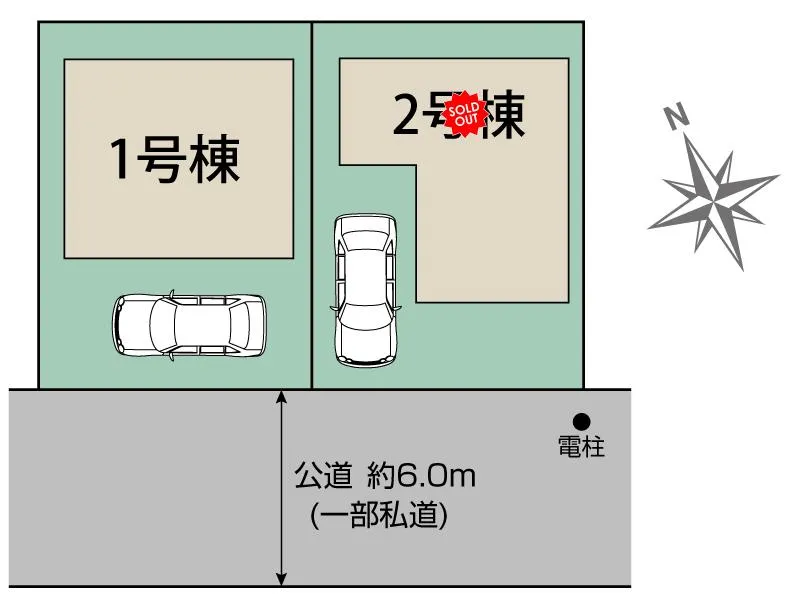 1号棟

2号棟
SOLD OUT

N

電柱

公道 約6.0m
(一部私道)