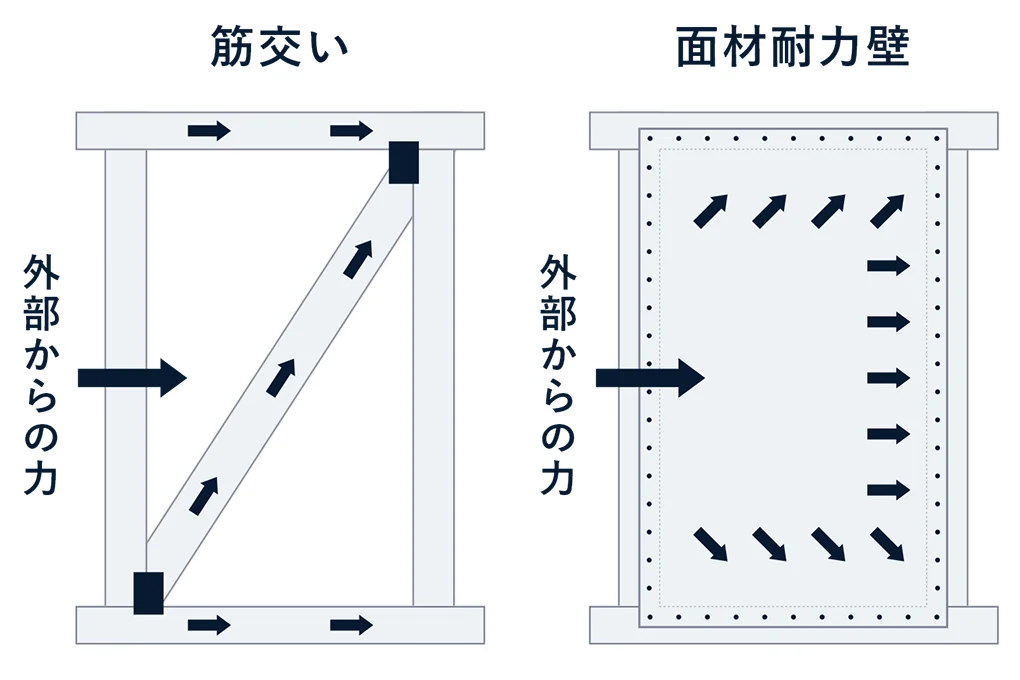 筋交い

外部からの力

面材耐力壁

外部からの力