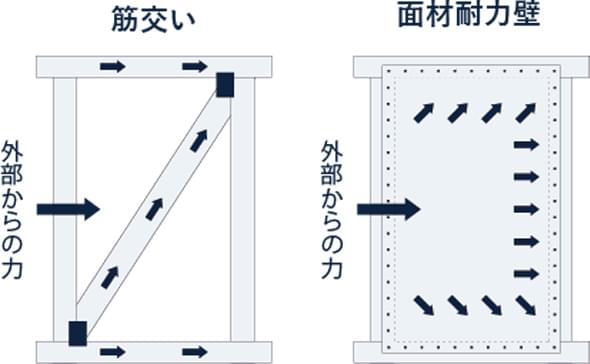 筋交い

外部からの力

面材耐力壁

外部からの力