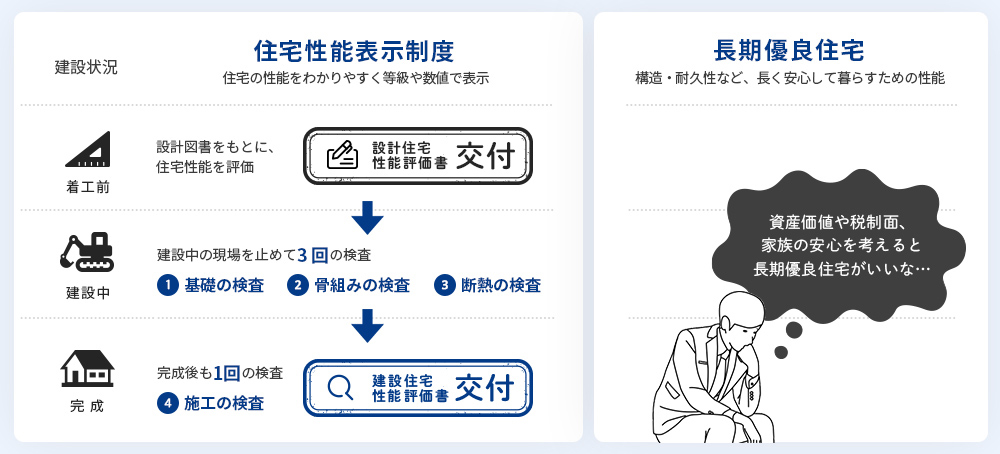 建設状況

住宅性能表示制度
住宅の性能をわかりやすく等級や数値で表示

着工前

設計図書をもとに、住宅性能を評価

設計住宅性能評価書 交付

建設中

建設中の現場を止めて3回の検査

1 基礎の検査 2 骨組みの検査 3 断熱の検査

完成

完成後も1回の検査

4 施工の検査

建設住宅性能評価書 交付

長期優良住宅
構造・耐久性など、長く安心して暮らすための性能

資産価値や税制面、家族の安心を考えると長期優良住宅がいいな…